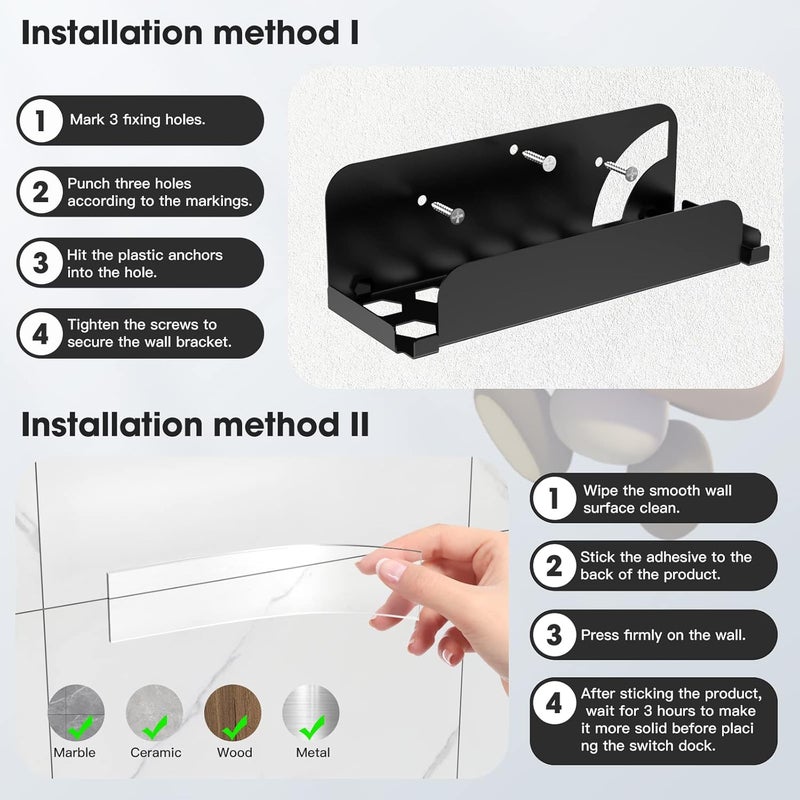 Installation method I

1 Mark 3 fixing holes.

2 Punch three holes according to the markings.

3 Hit the plastic anchors into the hole.

4 Tighten the screws to secure the wall bracket.

Installation method II

Marble
Ceramic
Wood
Metal

1 Wipe the smooth wall surface clean.

2 Stick the adhesive to the back of the product.

3 Press firmly on the wall.

4 After sticking the product, wait for 3 hours to make it more solid before placi ng the switch dock.